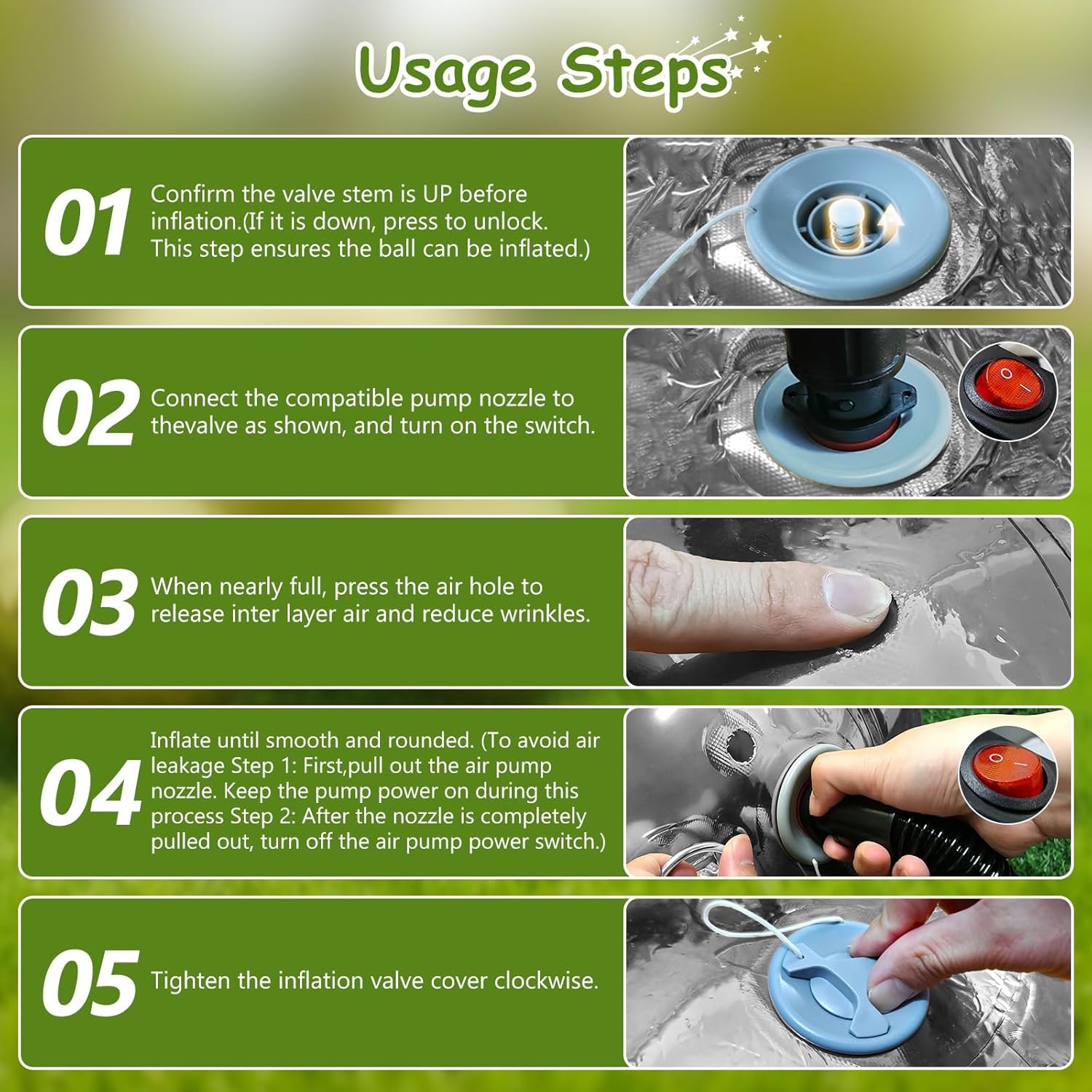 Usage Steps

01 Confirm the valve stem is UP before inflation.(If it is down, press to unlock. This step ensures the ball can be inflated.)

02 Connect the compatible pump nozzle to thevalve as shown, and turn on the switch.

03 When nearly full, press the air hole to release inter layer air and reduce wrinkles.

04 Inflate until smooth and rounded. (To avoid air leakage Step 1: First,pull out the air pump nozzle. Keep the pump power on during this process Step 2: After the nozzle is completely pulled out, turn off the air pump power switch.)

05 Tighten the inflation valve cover clockwise.